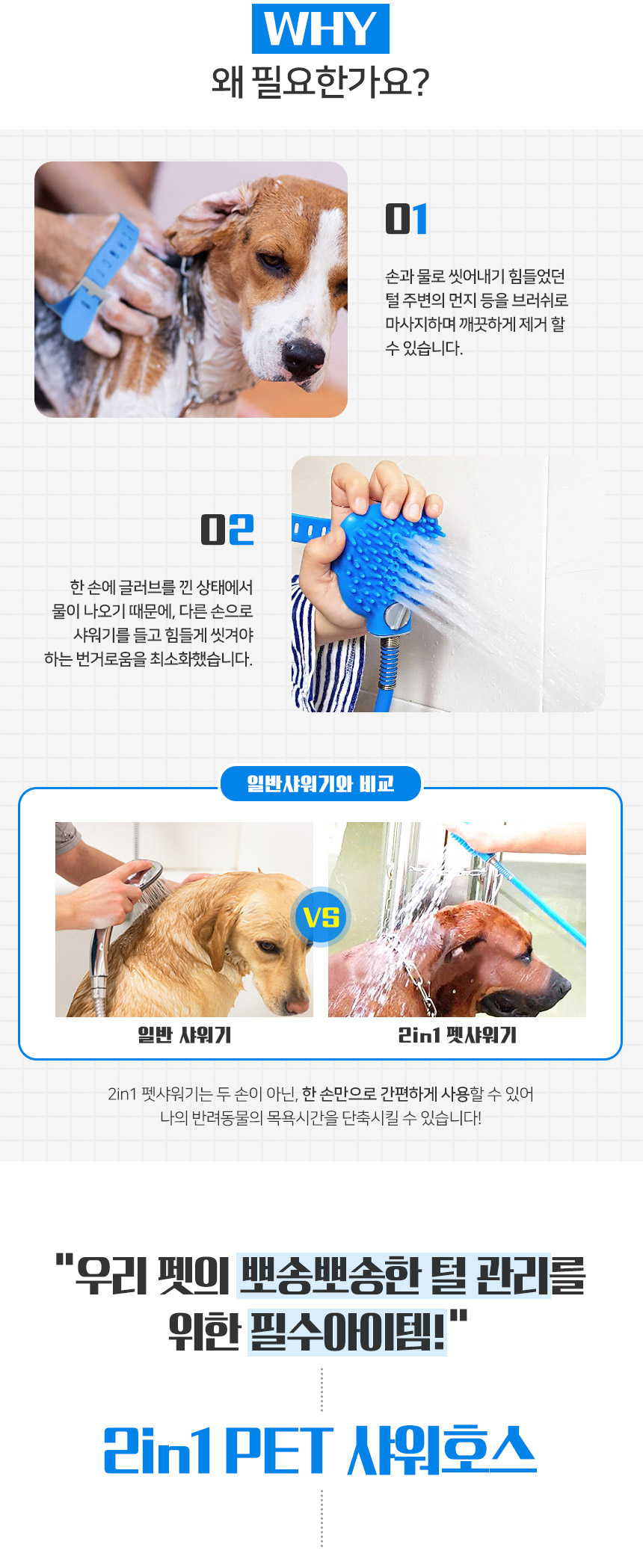 WHY
왜 필요한가요?

01

손과 물로 씻어내기 힘들었던 털 주변의 먼지 등을 브러쉬로 마사지하며 깨끗하게 제거 할 수 있습니다.

02

한 손에 글러브를 낀 상태에서 물이 나오기 때문에, 다른 손으로 샤워기를 들고 힘들게 씻겨야 하는 번거로움을 최소화했습니다.

일반샤워기와 비교

VS

일반 샤워기

2in1 펫샤워기

2in1 펫샤워기는 두 손이 아닌, 한 손만으로 간편하게 사용할 수 있어 나의 반려동물의 목욕시간을 단축시킬 수 있습니다!

"우리 펫의 뽀송뽀송한 털 관리를 위한 필수아이템!"

2in1 PET 샤워호스