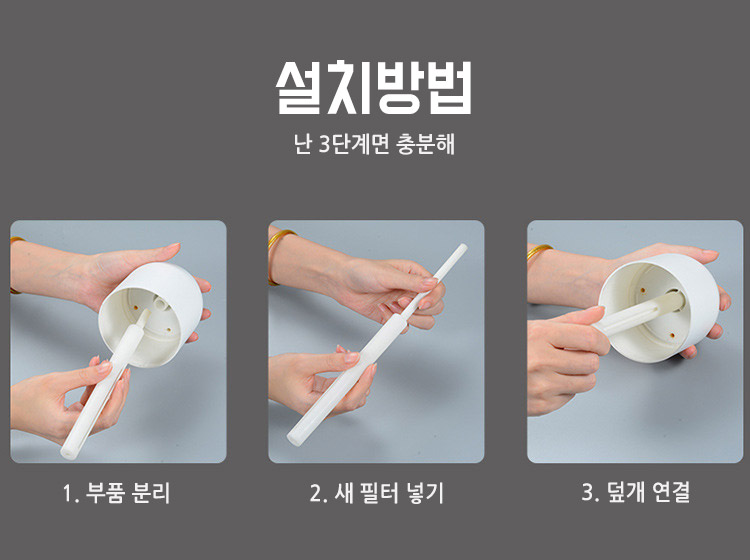 설치방법

난 3단계면 충분해

1. 부품 분리

2. 새 필터 넣기

3. 덮개 연결