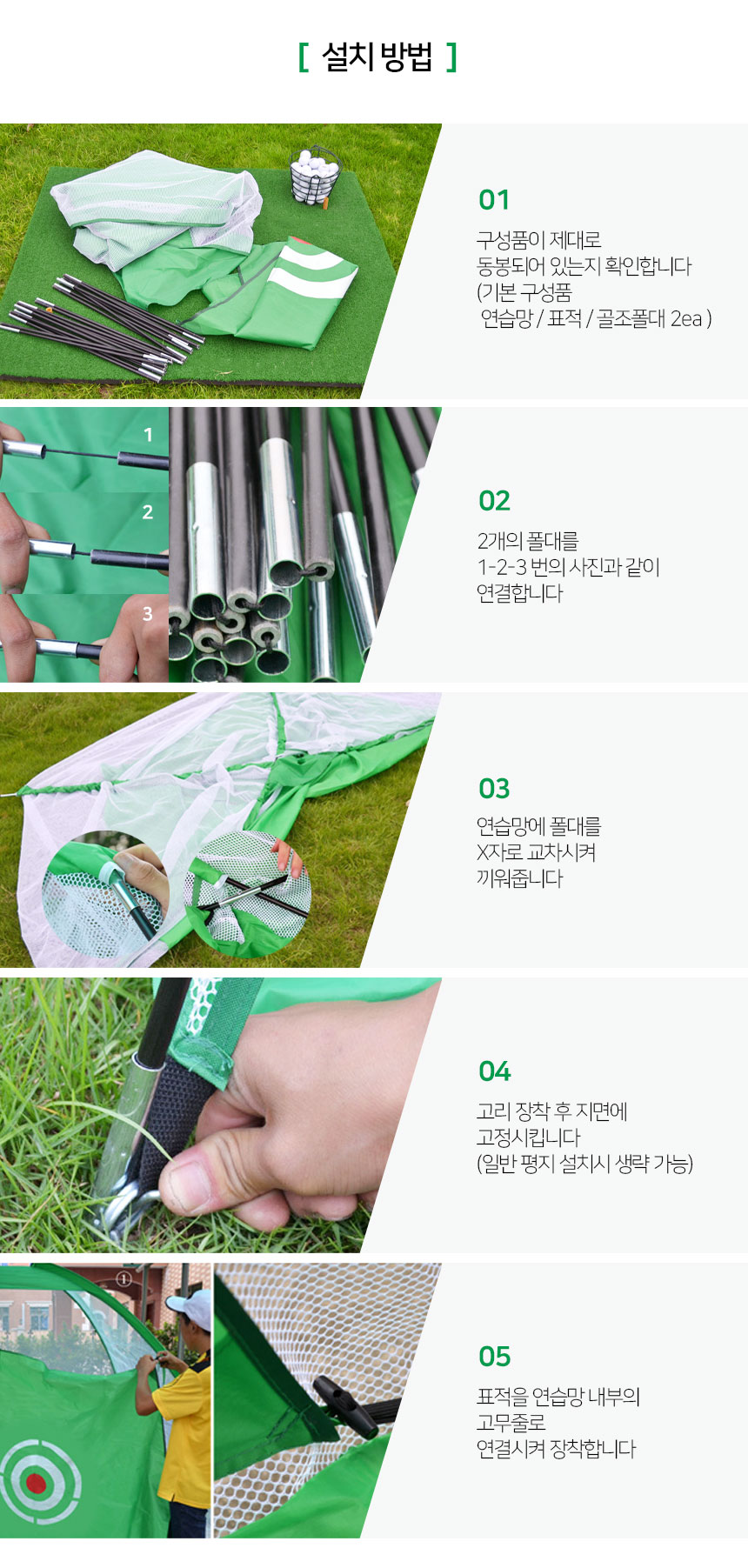 [ 설치 방법 ]

01

구성품이 제대로 동봉되어 있는지 확인합니다 (기본 구성품 연습망 / 표적 / 골조폴대 2ea )

1

2

3

02

2개의 폴대를 1-2-3 번의 사진과 같이 연결합니다

03

연습망에 폴대를 X자로 교차시켜 끼워줍니다

04

고리 장착 후 지면에 고정시킵니다 (일반 평지 설치시 생략 가능)

05

표적을 연습망 내부의 고무줄로 연결시켜 장착합니다