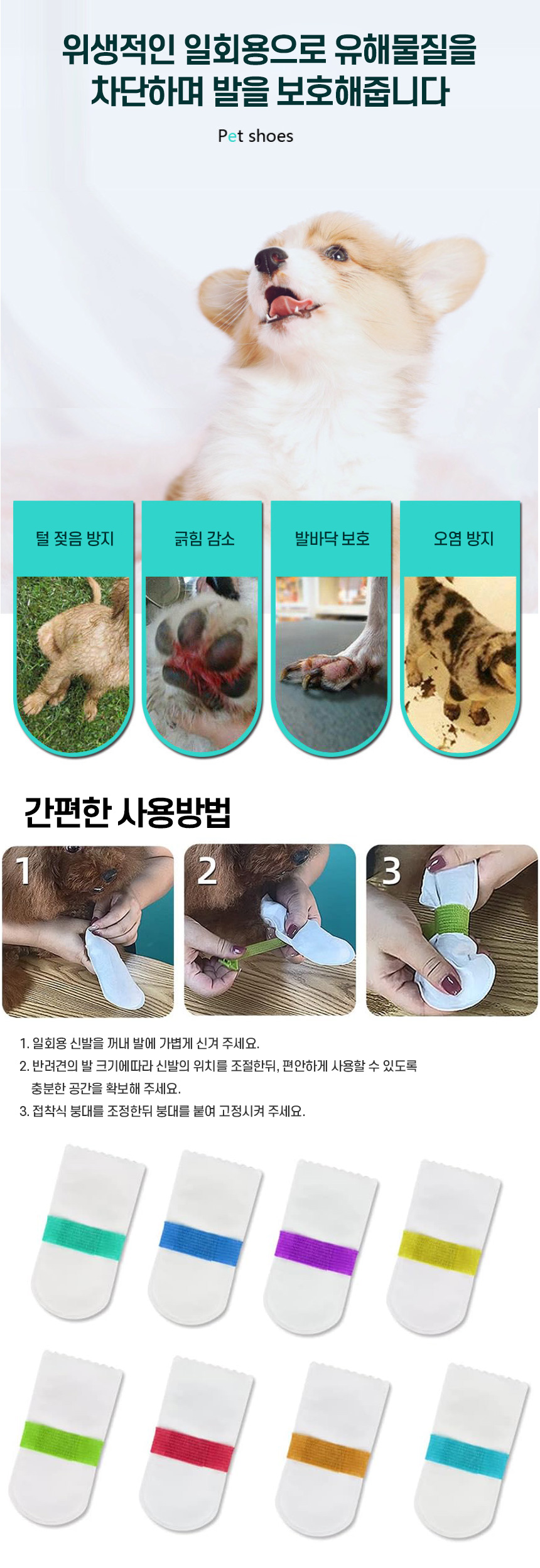 위생적인 일회용으로 유해물질을 차단하며 발을 보호해줍니다

Pet shoes

털 젖음 방지

긁힘 감소

발바닥 보호

오염 방지

간편한 사용방법

1

2

3

1. 일회용 신발을 꺼내 발에 가볍게 신겨 주세요.
2. 반려견의 발 크기에따라 신발의 위치를 조절한뒤, 편안하게 사용할 수 있도록 충분한 공간을 확보해 주세요.
3. 접착식 붕대를 조정한뒤 붕대를 붙여 고정시켜 주세요.