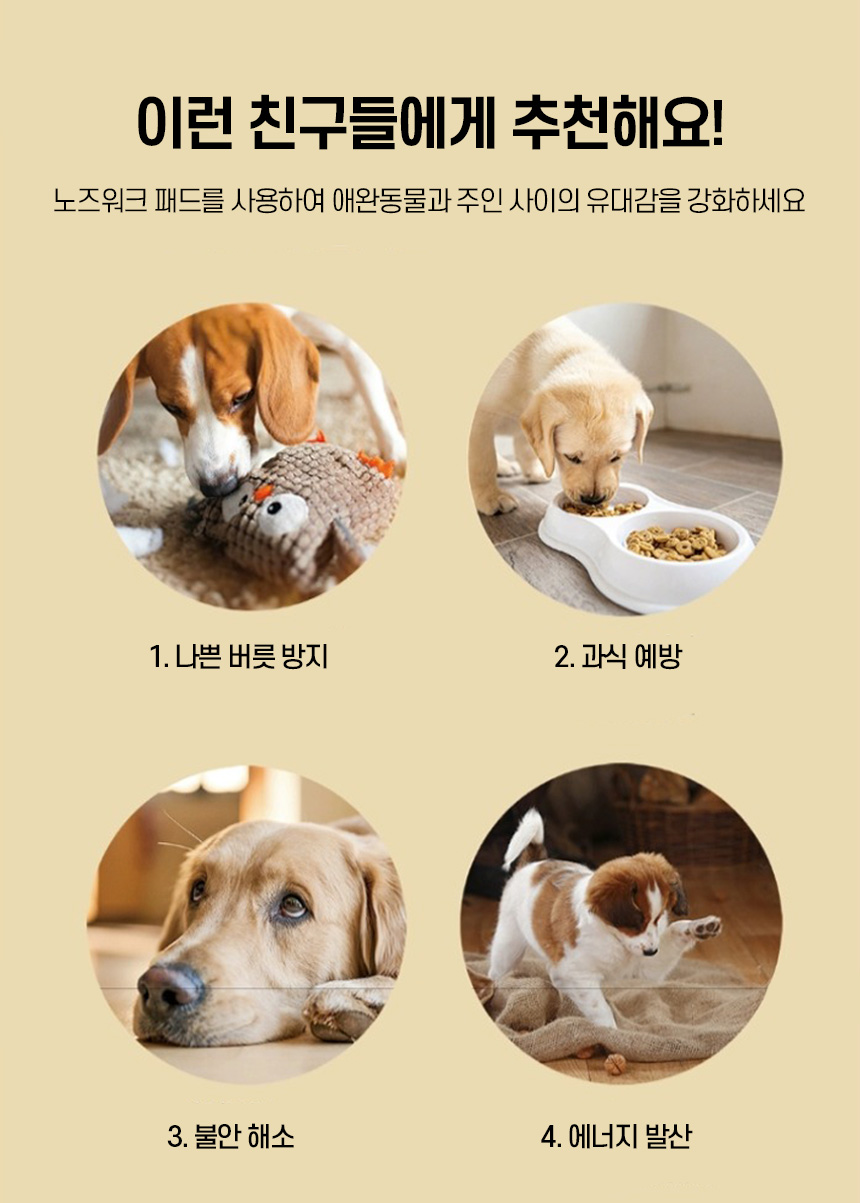 이런 친구들에게 추천해요!

노즈워크 패드를 사용하여 애완동물과 주인 사이의 유대감을 강화하세요

1. 나쁜 버릇 방지

2. 과식 예방

3. 불안 해소

4. 에너지 발산