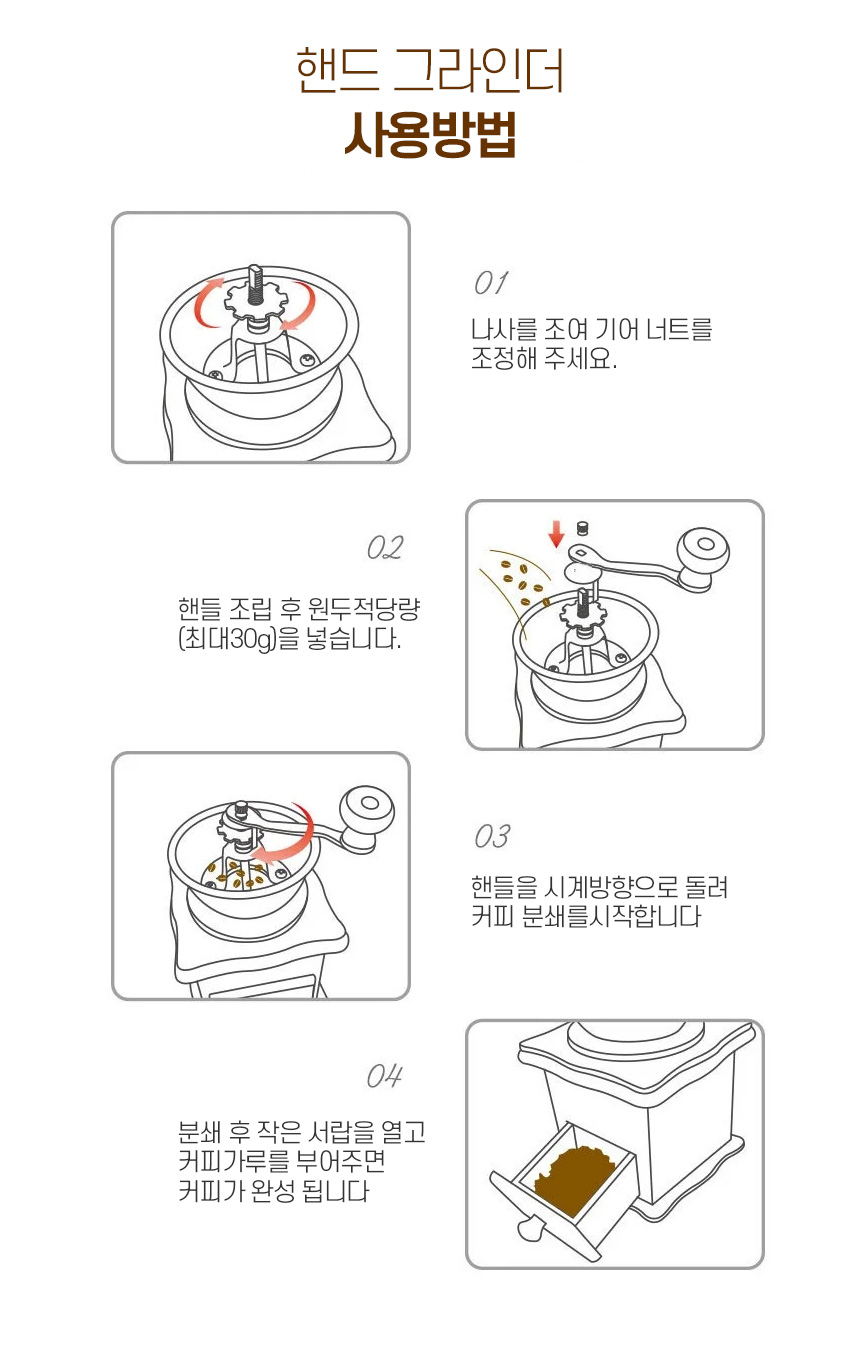 핸드 그라인더
사용방법

01
나사를 조여 기어 너트를
조정해 주세요.

02
핸들 조립 후 원두적당량
(최대30g)을 넣습니다.

03
핸들을 시계방향으로 돌려
커피 분쇄를시작합니다

04
분쇄 후 작은 서랍을 열고
커피가루를 부어주면
커피가 완성 됩니다