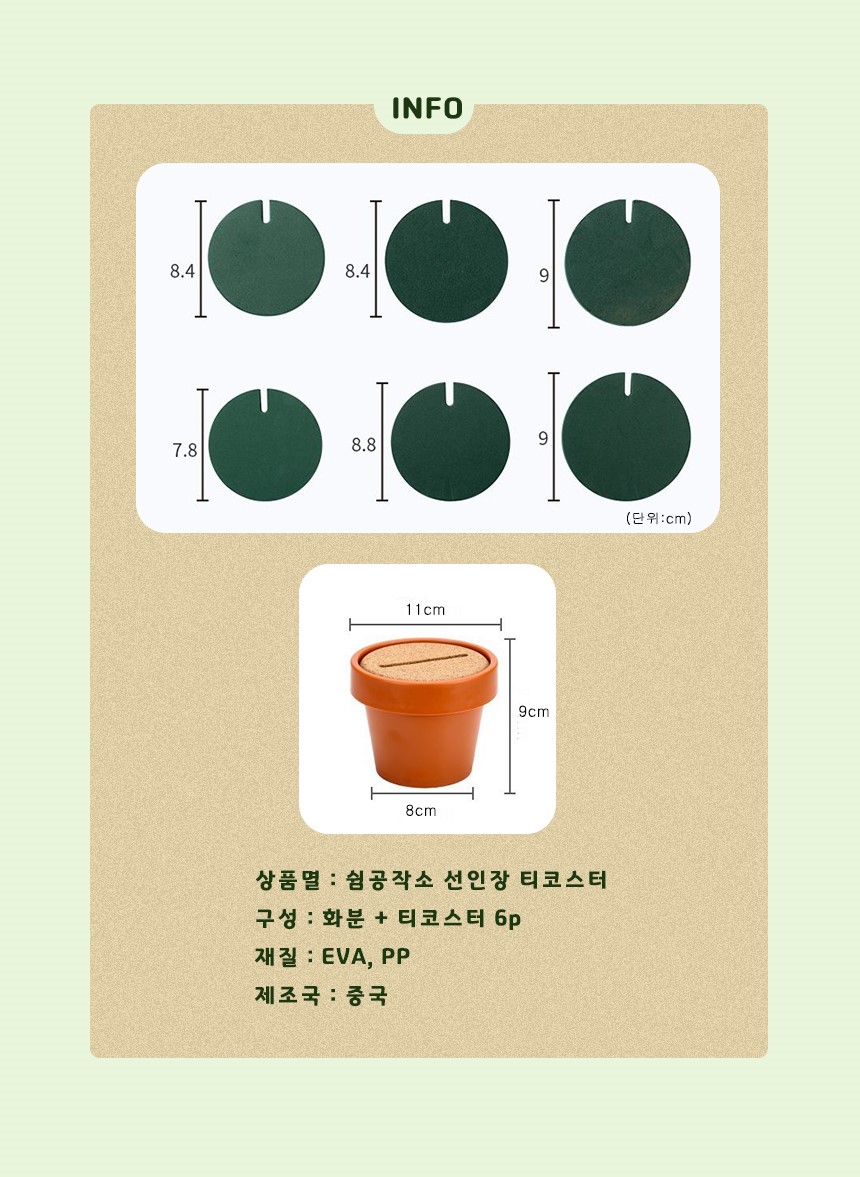 INFO

8.4
8.4
9
7.8
8.8
9
(단위:cm)

11cm
9cm
8cm

상품명 : 쉼공작소 선인장 티코스터
구성 : 화분 + 티코스터 6p
재질 : EVA, PP
제조국 : 중국