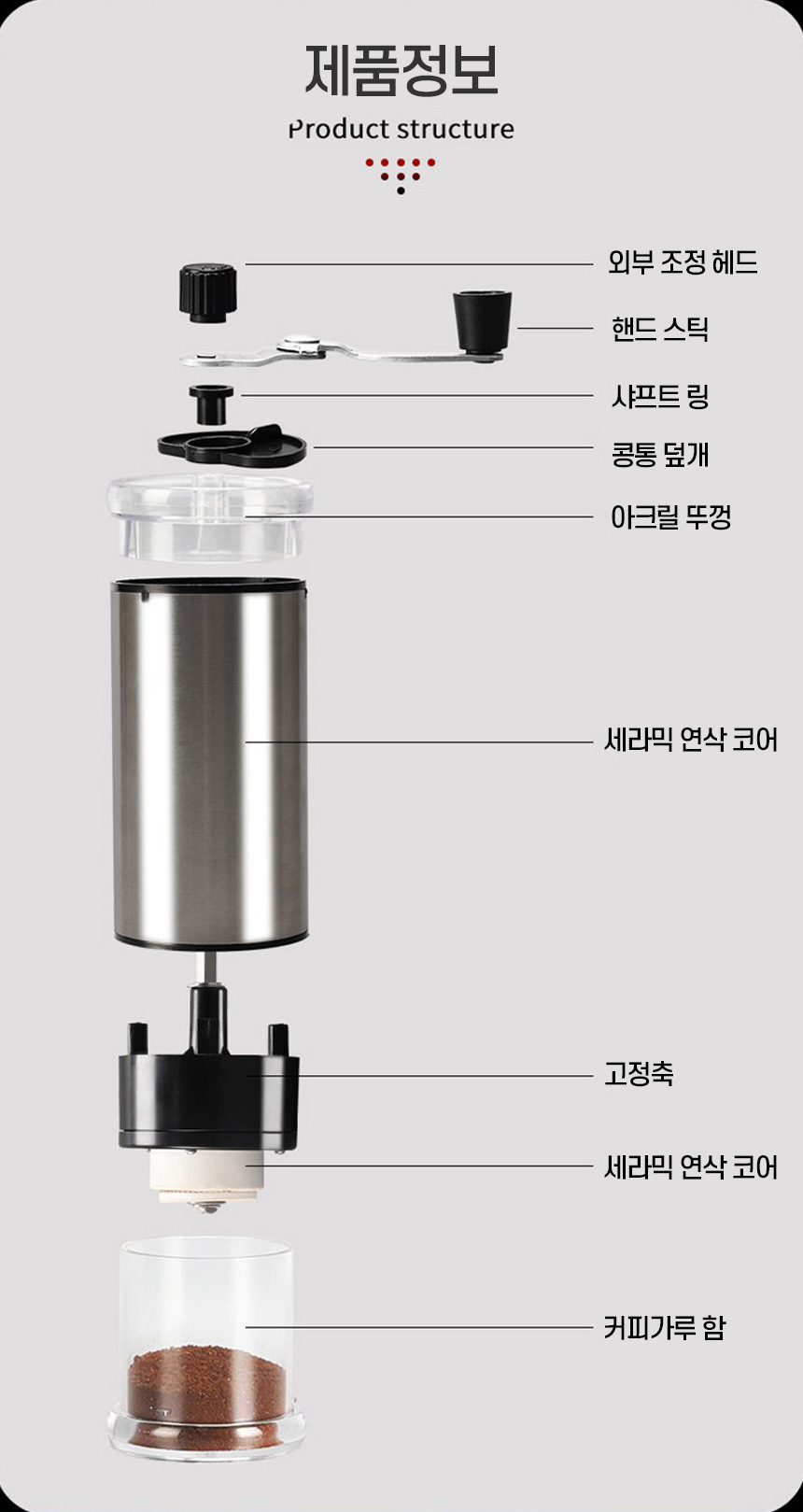 제품정보

Product structure

외부 조정 헤드

핸드 스틱

샤프트 링

콩통 덮개

아크릴 뚜껑

세라믹 연삭 코어

고정축

세라믹 연삭 코어

커피가루 함