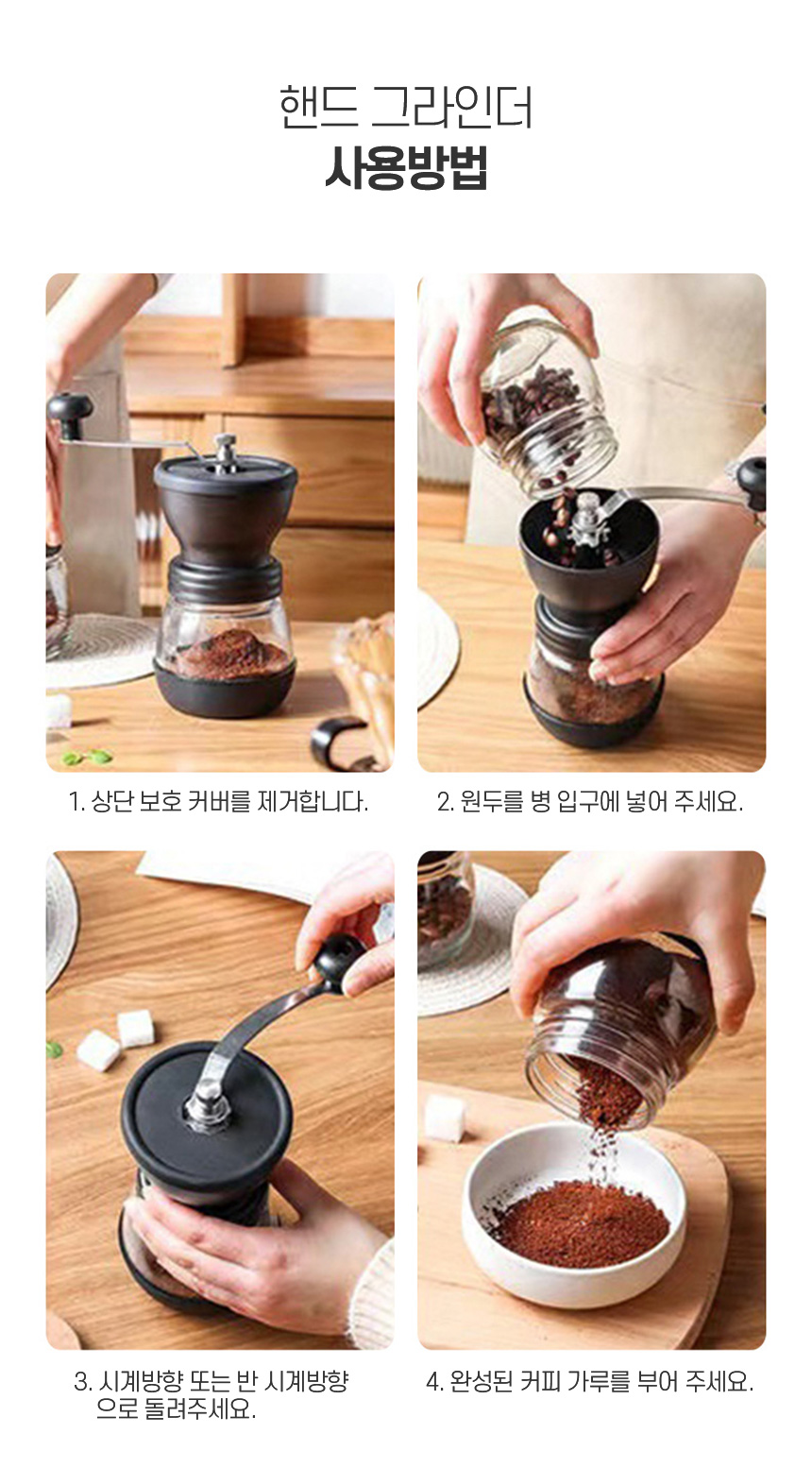 핸드 그라인더
사용방법

1. 상단 보호 커버를 제거합니다.

2. 원두를 병 입구에 넣어 주세요.

3. 시계방향 또는 반 시계방향 으로 돌려주세요.

4. 완성된 커피 가루를 부어 주세요.