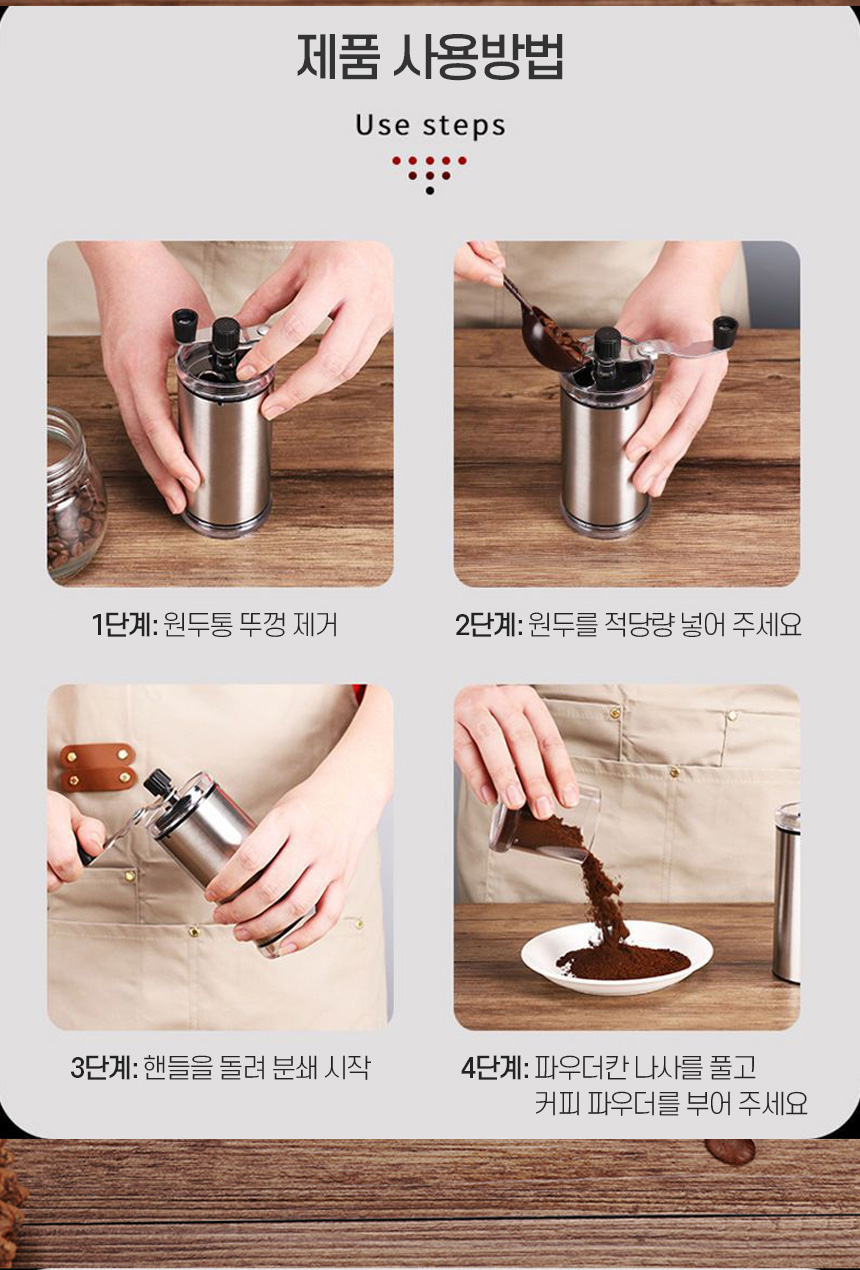 제품 사용방법

Use steps

1단계: 원두통 뚜껑 제거

2단계: 원두를 적당량 넣어 주세요

3단계: 핸들을 돌려 분쇄 시작

4단계: 파우더칸 나사를 풀고 커피 파우더를 부어 주세요