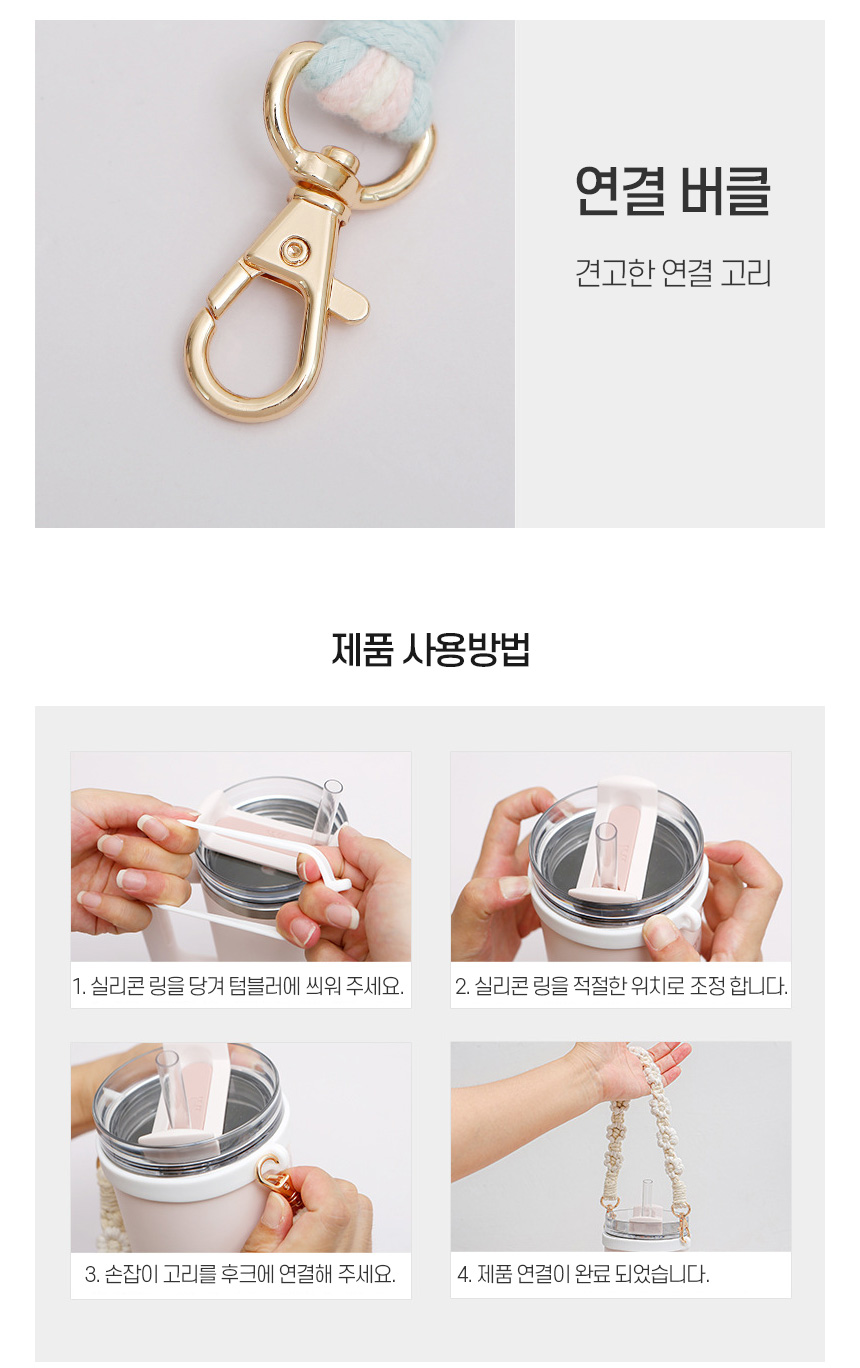 연결 버클

견고한 연결 고리

제품 사용방법

1. 실리콘 링을 당겨 텀블러에 씌워 주세요.

2. 실리콘 링을 적절한 위치로 조정 합니다.

3. 손잡이 고리를 후크에 연결해 주세요.

4. 제품 연결이 완료 되었습니다.