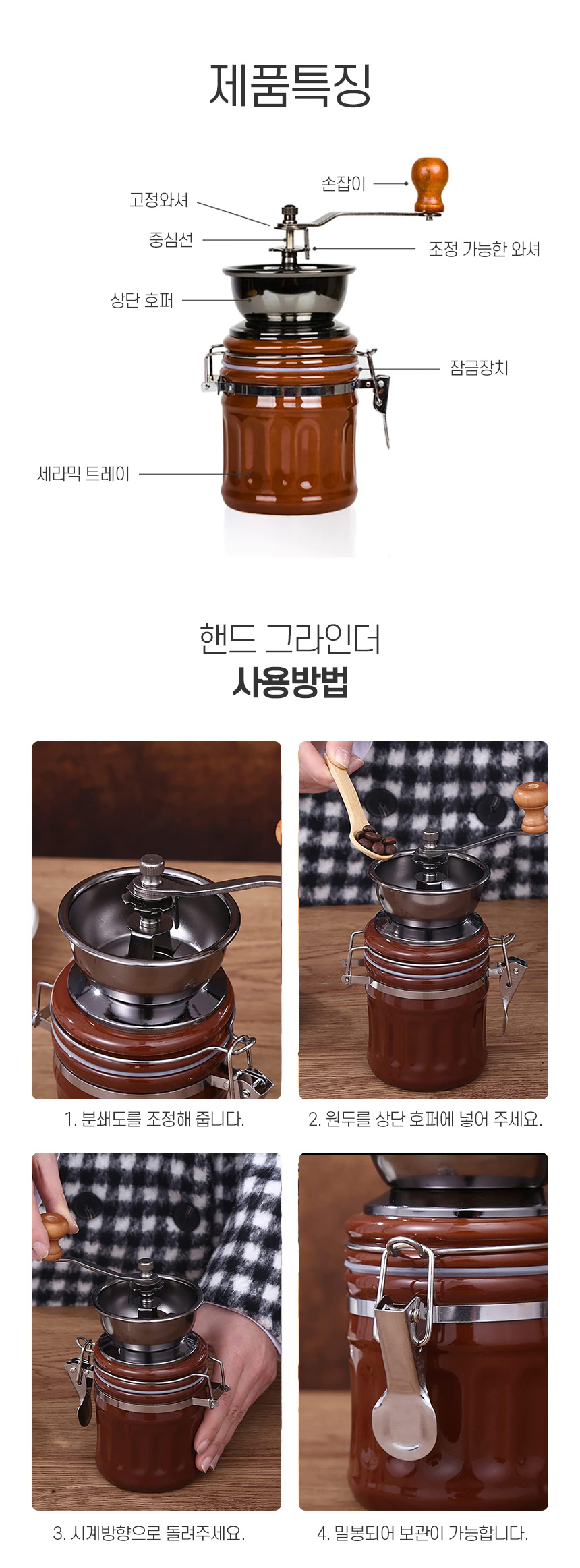 제품특징

손잡이

고정와셔

중심선

조정 가능한 와셔

상단 호퍼

잠금장치

세라믹 트레이

핸드 그라인더
사용방법

1. 분쇄도를 조정해 줍니다.

2. 원두를 상단 호퍼에 넣어 주세요.

3. 시계방향으로 돌려주세요.

4. 밀봉되어 보관이 가능합니다.