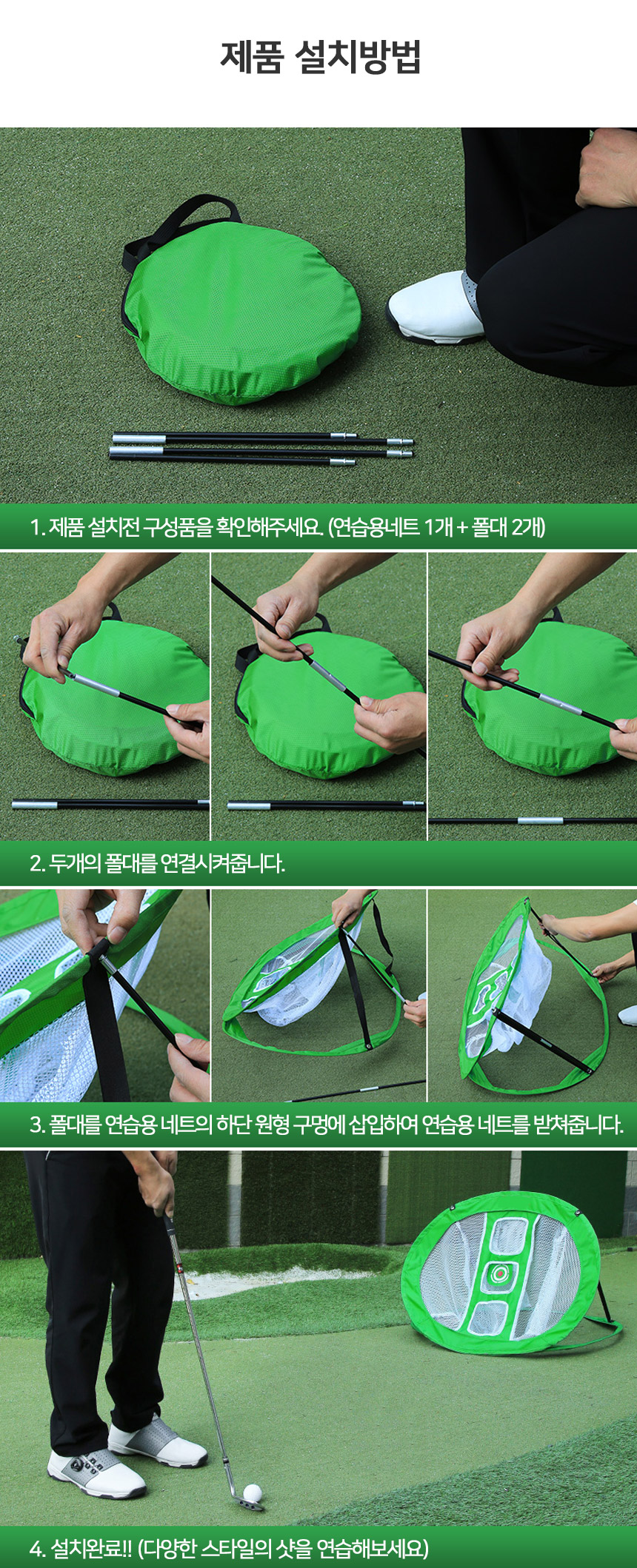 제품 설치방법

1. 제품 설치전 구성품을 확인해주세요. (연습용네트 1개 + 폴대 2개)

2. 두개의 폴대를 연결시켜줍니다.

3. 폴대를 연습용 네트의 하단 원형 구멍에 삽입하여 연습용 네트를 받쳐줍니다.

4. 설치완료!! (다양한 스타일의 샷을 연습해보세요)