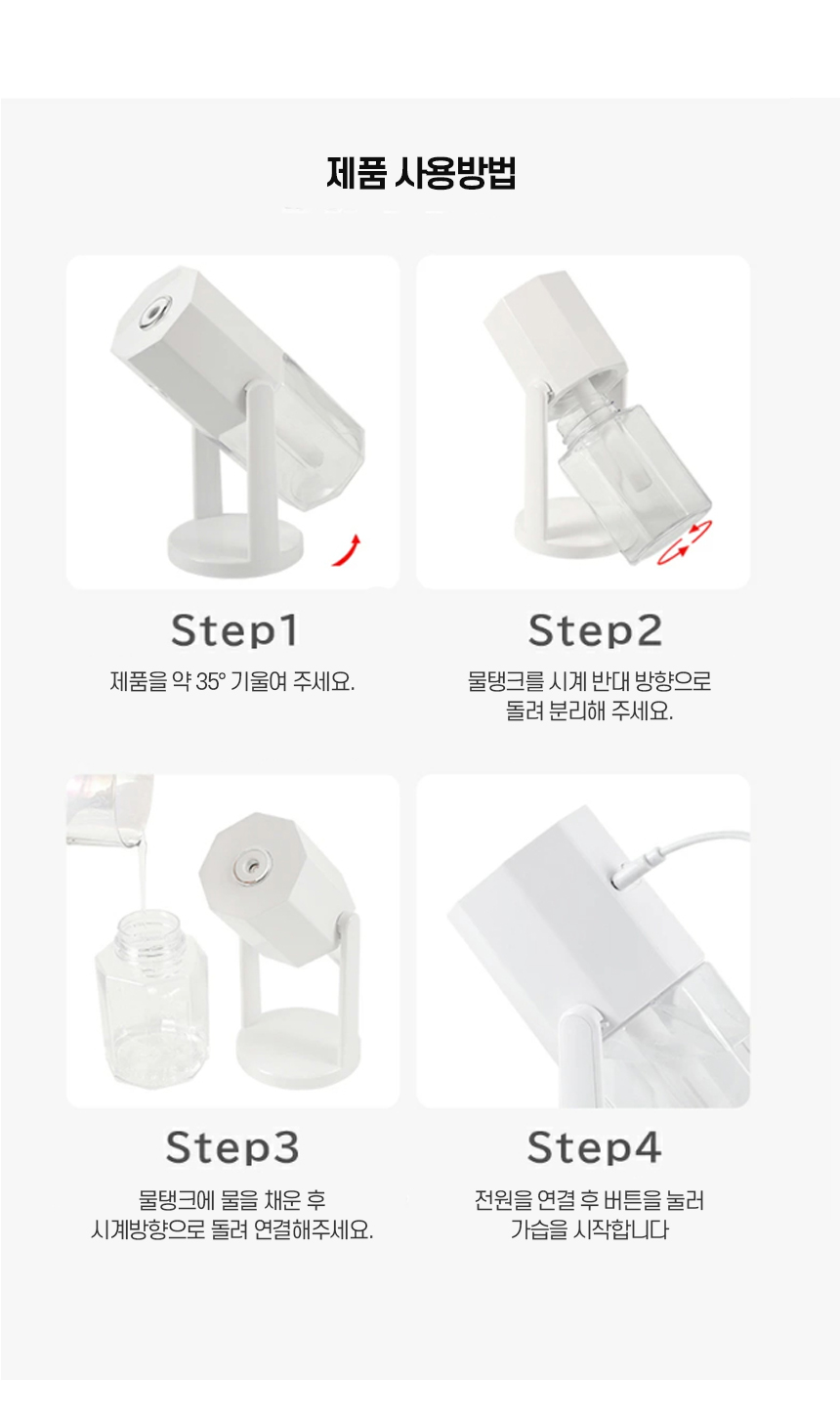 제품 사용방법

Step1

제품을 약 35° 기울여 주세요.

Step2

물탱크를 시계 반대 방향으로 돌려 분리해 주세요.

Step3

물탱크에 물을 채운 후 시계방향으로 돌려 연결해주세요.

Step4

전원을 연결 후 버튼을 눌러 가습을 시작합니다