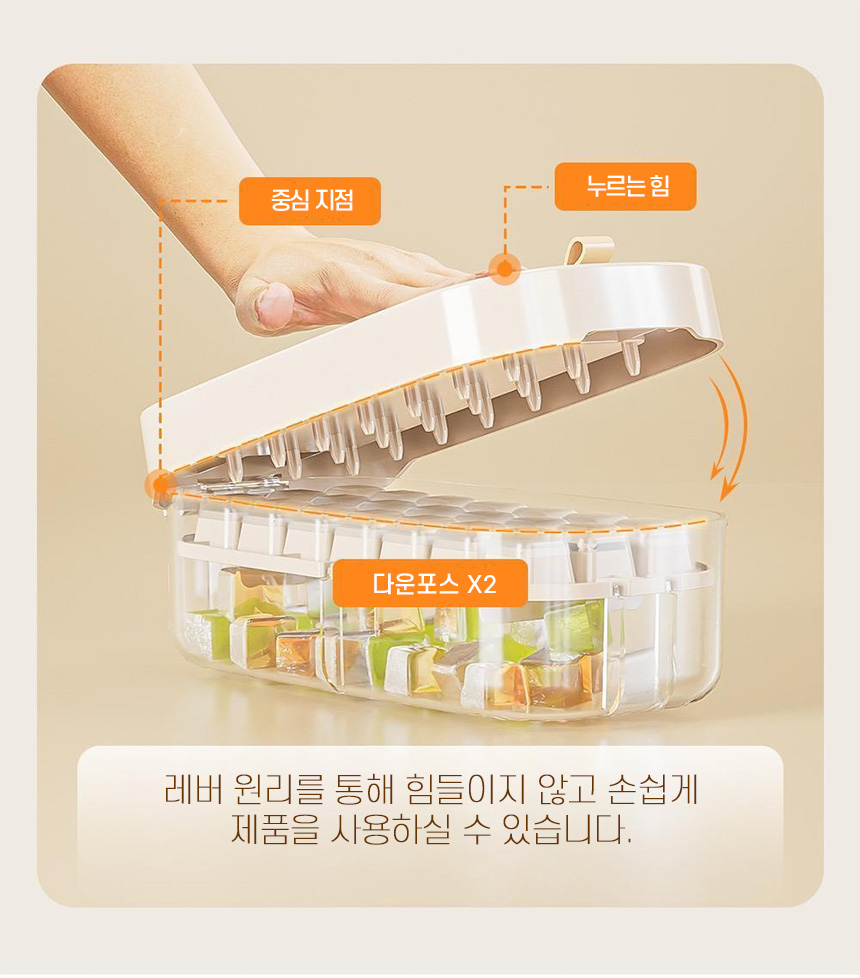 중심 지점

누르는 힘

다운포스 X2

레버 원리를 통해 힘들이지 않고 손쉽게 제품을 사용하실 수 있습니다.